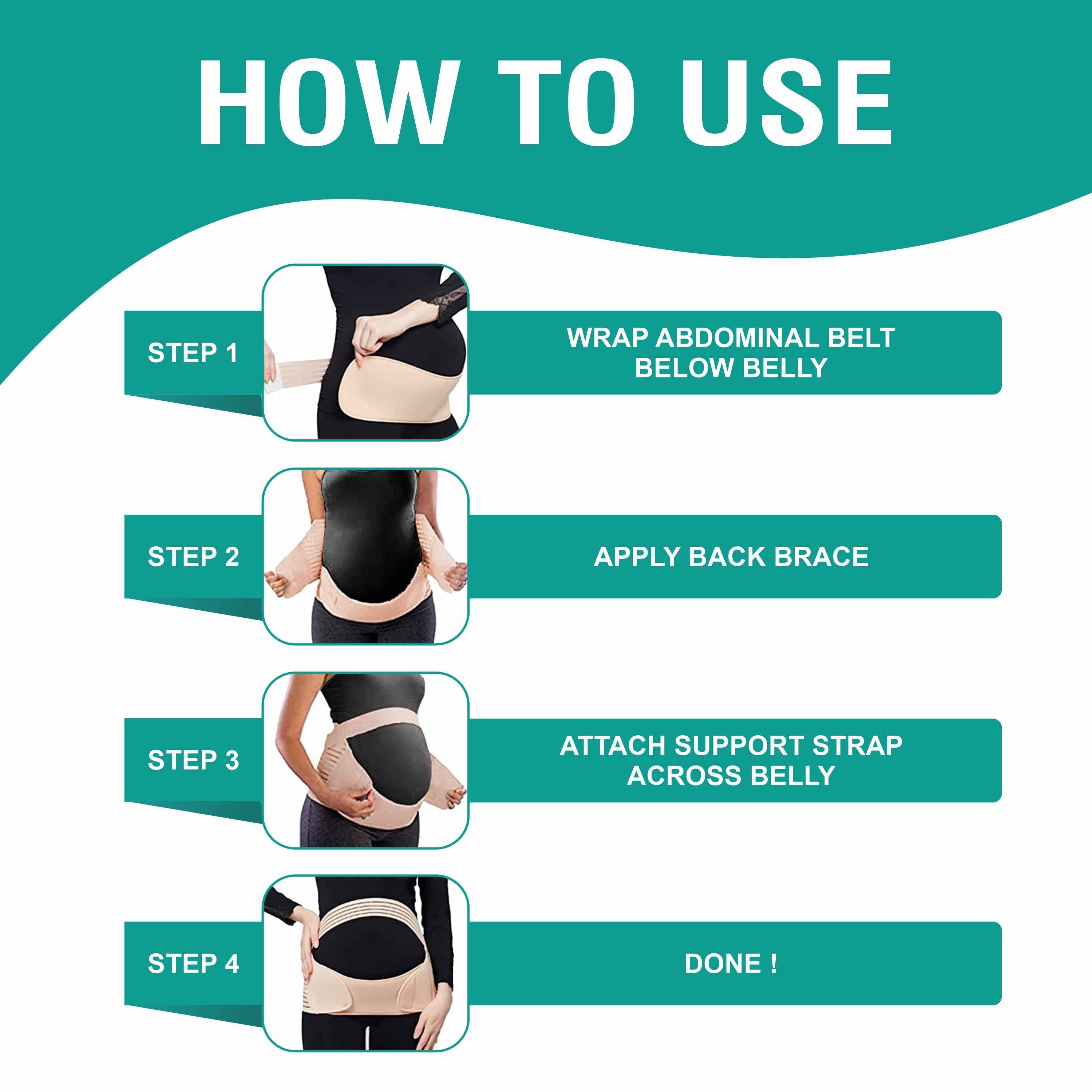 HOW TO USE

STEP 1

WRAP ABDOMINAL BELT BELOW BELLY

STEP 2

APPLY BACK BRACE

STEP 3

ATTACH SUPPORT STRAP ACROSS BELLY

STEP 4

DONE !