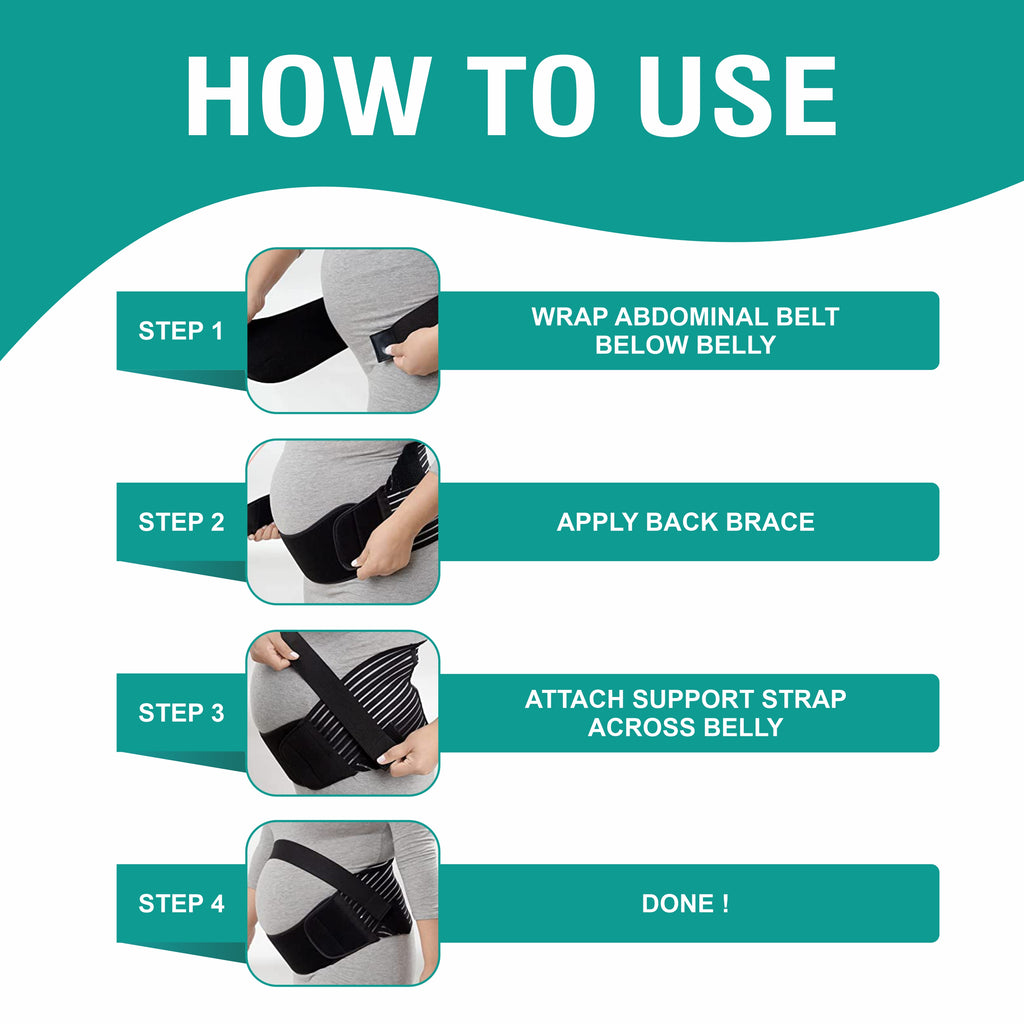 HOW TO USE

STEP 1

WRAP ABDOMINAL BELT BELOW BELLY

STEP 2

APPLY BACK BRACE

STEP 3

ATTACH SUPPORT STRAP ACROSS BELLY

STEP 4

DONE !