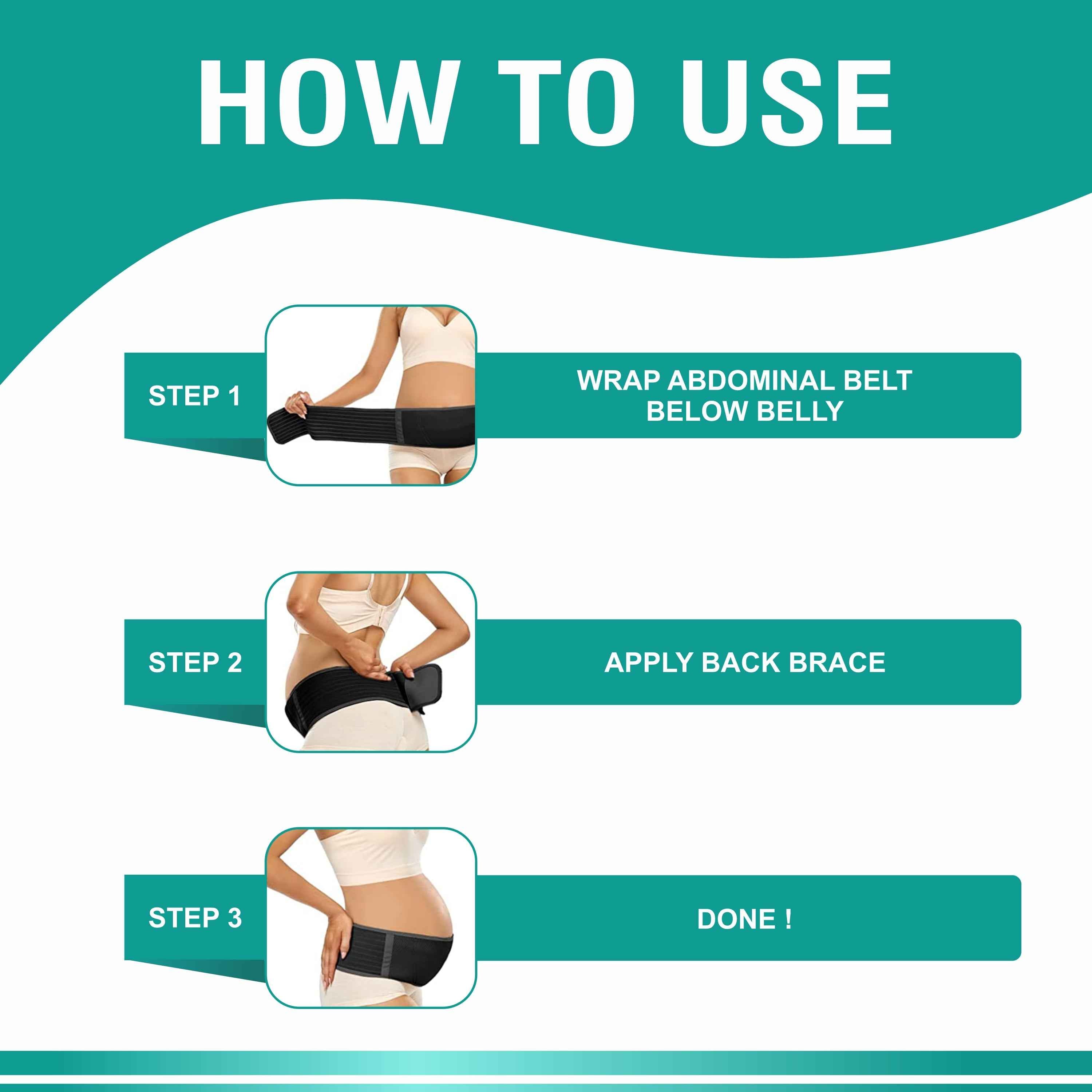 HOW TO USE

STEP 1

WRAP ABDOMINAL BELT BELOW BELLY

STEP 2

APPLY BACK BRACE

STEP 3

DONE !