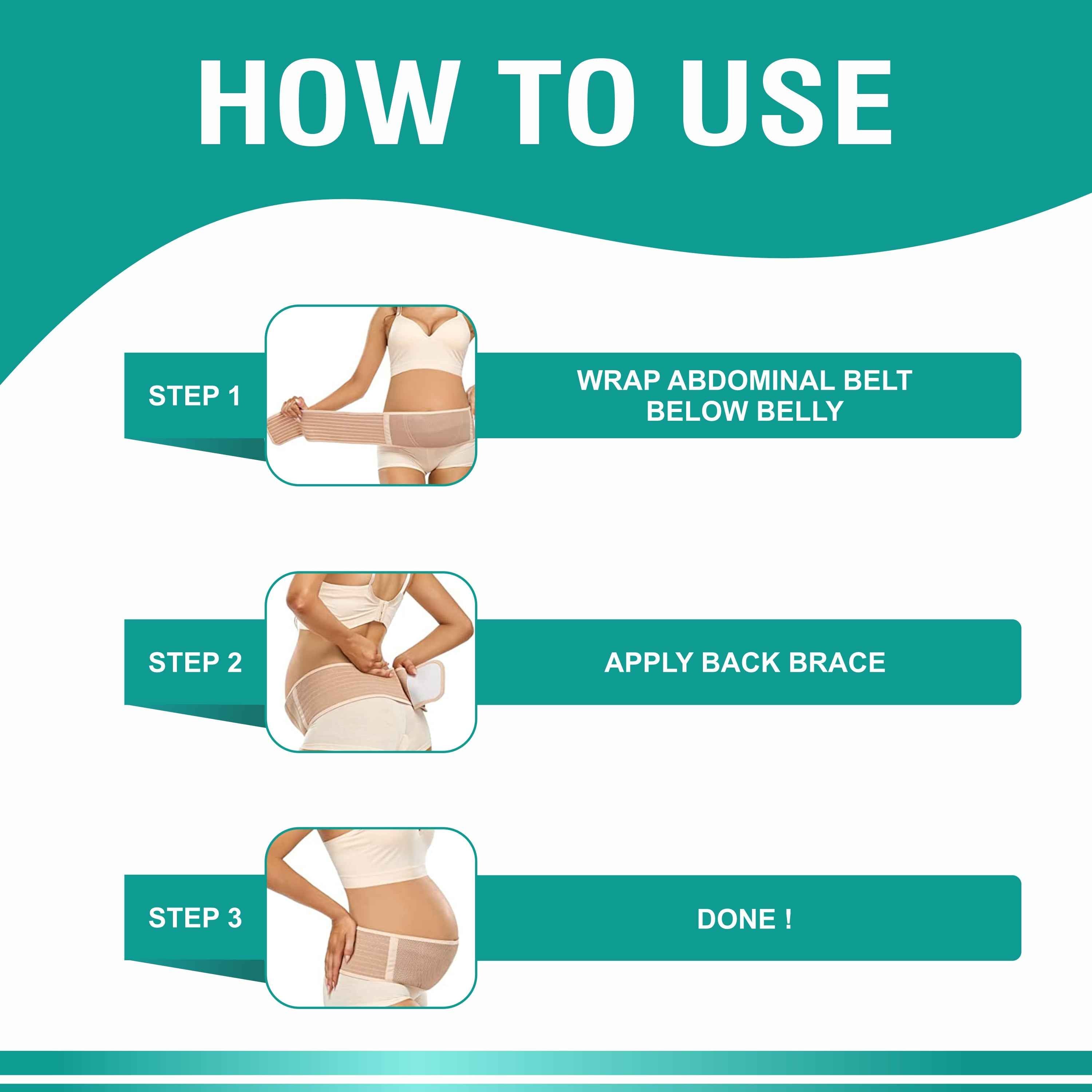 HOW TO USE

STEP 1

WRAP ABDOMINAL BELT BELOW BELLY

STEP 2

APPLY BACK BRACE

STEP 3

DONE !